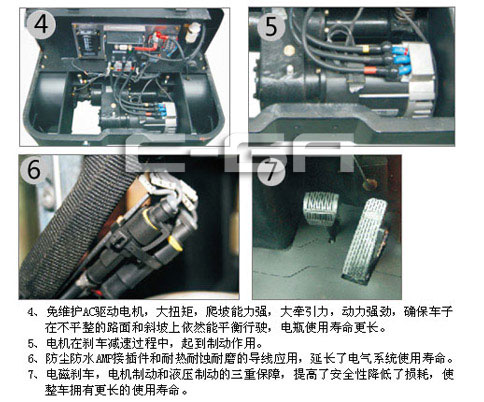 4

5

6

7

4、免维护AC驱动电机，大扭矩，爬坡能力强，大牵引力，动力强劲，确保车子在不平整的路面和斜坡上依然能平衡行驶，电瓶使用寿命更长。

5、电机在刹车减速过程中，起到制动作用。

6、防尘防水AMP接插件和耐热耐蚀耐磨的导线应用，延长了电气系统使用寿命。

7、电磁刹车，电机制动和液压制动的三重保障，提高了安全性降低了损耗，使整车拥有更长的使用寿命。