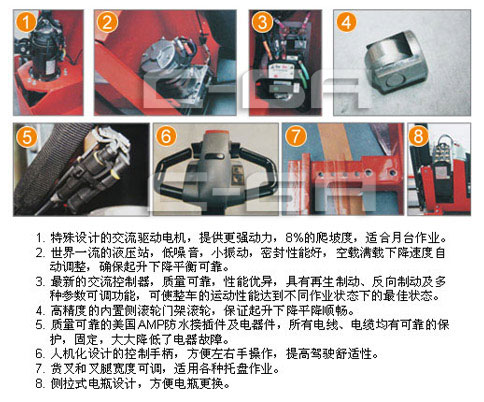 1

2

3

4

5

6

7

8

1. 特殊设计的交流驱动电机，提供更强动力，8%的爬坡度，适合月台作业。
2. 世界一流的液压站，低噪音，小振动，密封性能好，空载满载下降速度自动调整，确保起升下降平衡可靠。
3. 最新的交流控制器，质量可靠，性能优异，具有再生制动、反向制动及多种参数可调功能，可使整车的运动性能达到不同作业状态下的最佳状态。
4. 高精度的内置侧滚轮门架滚轮，保证起升下降平降顺畅。
5. 质量可靠的美国AMP防水接插件及电器件，所有电线、电缆均有可靠的保护，固定，大大降低了电器故障。
6. 人机化设计的控制手柄，方便左右手操作，提高驾驶舒适性。
7. 货叉和叉腿宽度可调，适用各种托盘作业。
8. 侧拉式电瓶设计，方便电瓶更换。