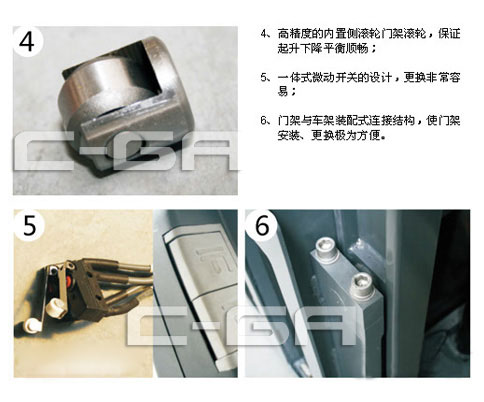 4

C-GA

4、高精度的内置侧滚轮门架滚轮，保证起升下降平衡顺畅；

5、一体式微动开关的设计，更换非常容易；

6、门架与车架装配式连接结构，使门架安装、更换极为方便。

5

6

C-GA