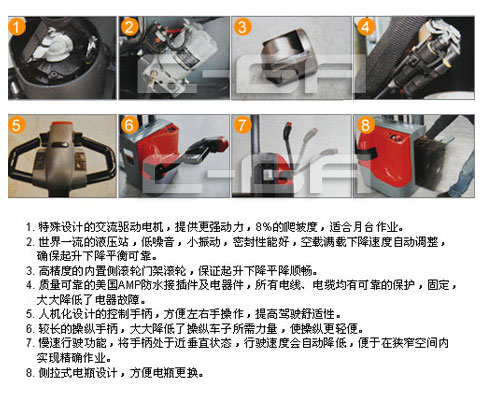 1 2 3 4

5 6 7 8

1. 特殊设计的交流驱动电机，提供更强动力，8%的爬坡度，适合月台作业。
2. 世界一流的液压站，低噪音，小振动，密封性能好，空载满载下降速度自动调整，确保起升下降平衡可靠。
3. 高精度的内置侧滚轮门架滚轮，保证起升下降平降顺畅。
4. 质量可靠的美国AMP防水接插件及电器件，所有电线、电缆均有可靠的保护，固定，大大降低了电器故障。
5. 人机化设计的控制手柄，方便左右手操作，提高驾驶舒适性。
6. 较长的操纵手柄，大大降低了操纵车子所需力量，使操纵更轻便。
7. 慢速行驶功能，将手柄处于近垂直状态，行驶速度会自动降低，便于在狭窄空间内实现精确作业。
8. 侧拉式电瓶设计，方便电瓶更换。